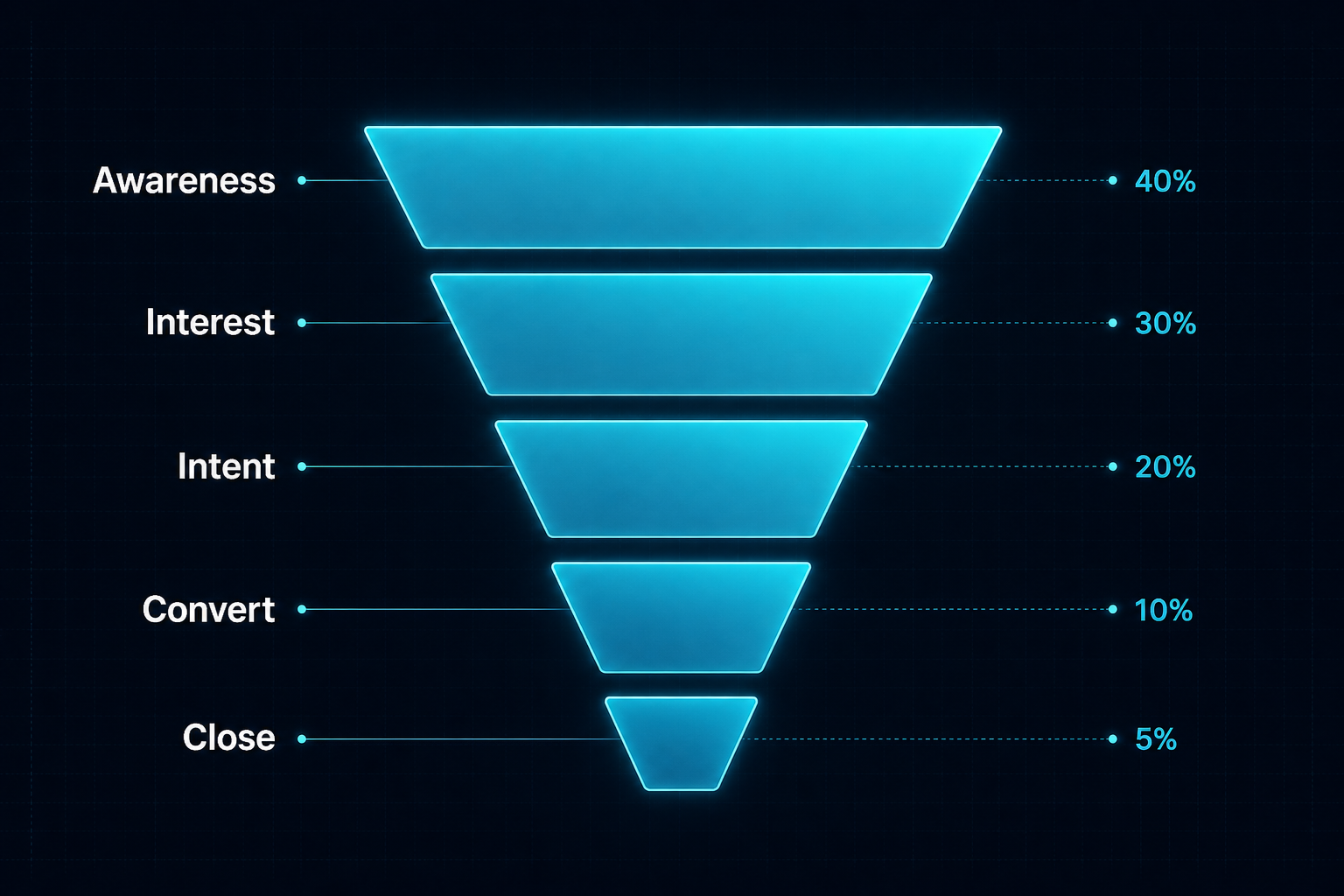 Awareness 40%

Interest 30%

Intent 20%

Convert 10%

Close 5%